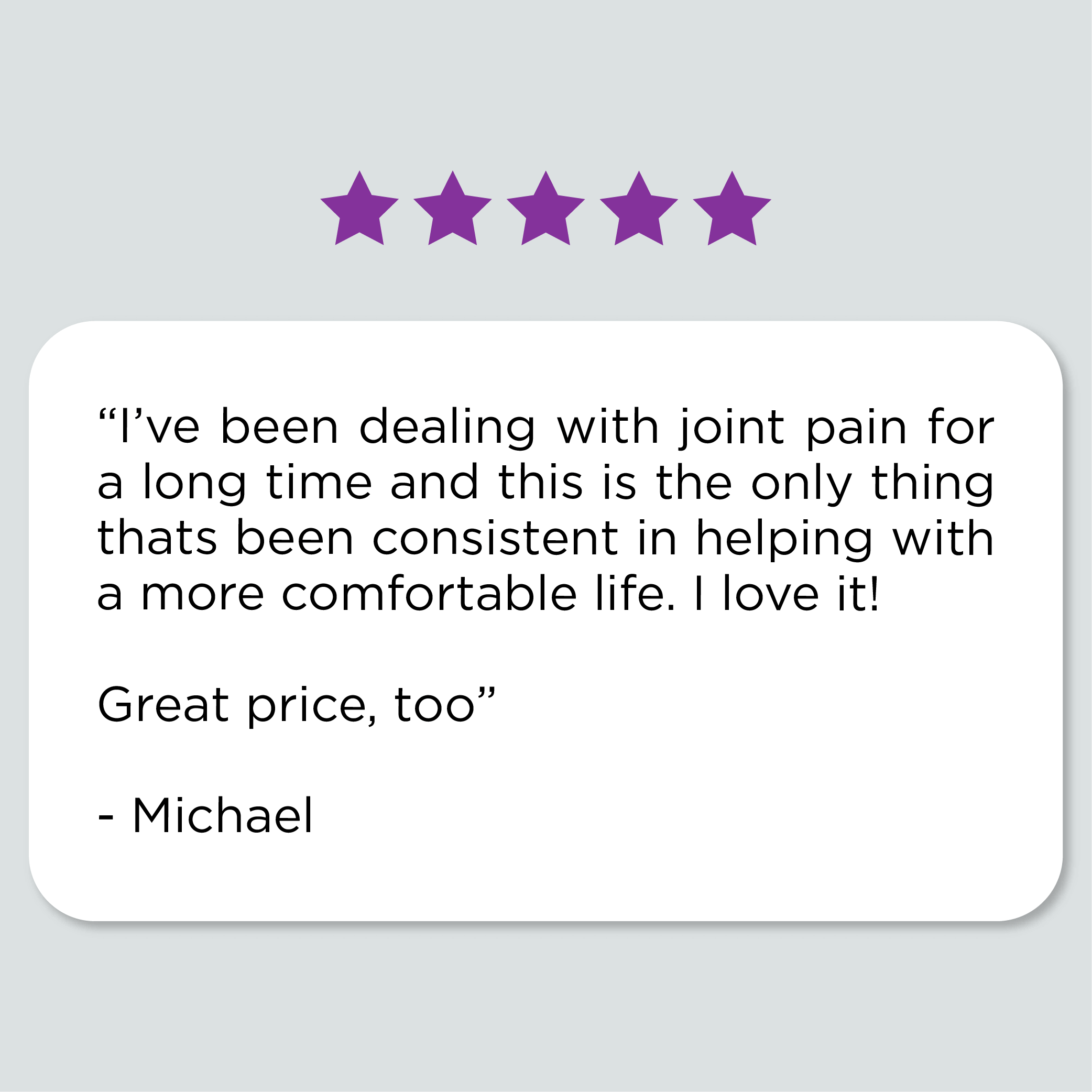 "I've been dealing with joint pain for a long time and this is the only thing thats been consistent in helping with a more comfortable life. I love it!

Great price, too"

- Michael