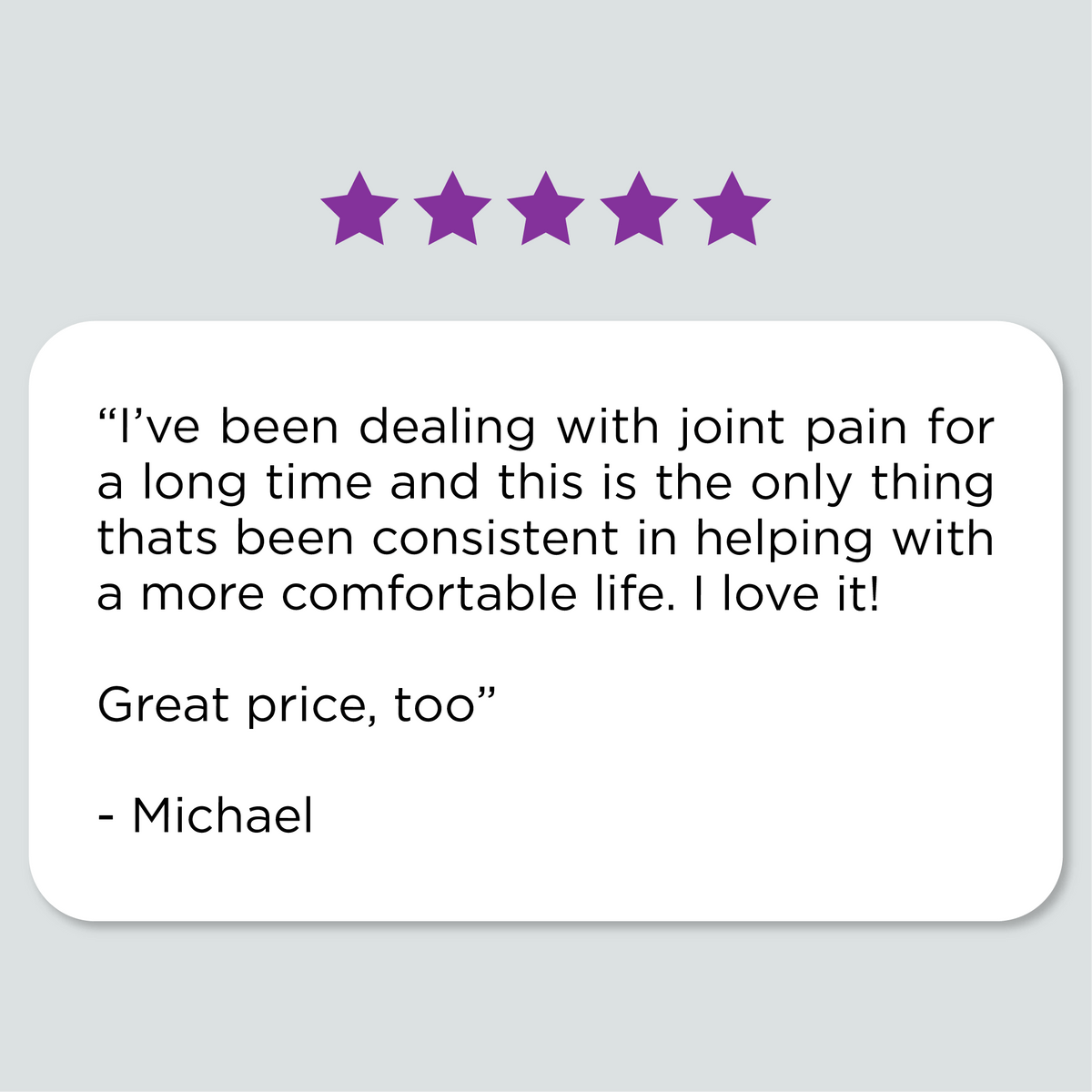 "I've been dealing with joint pain for a long time and this is the only thing thats been consistent in helping with a more comfortable life. I love it!

Great price, too"

- Michael